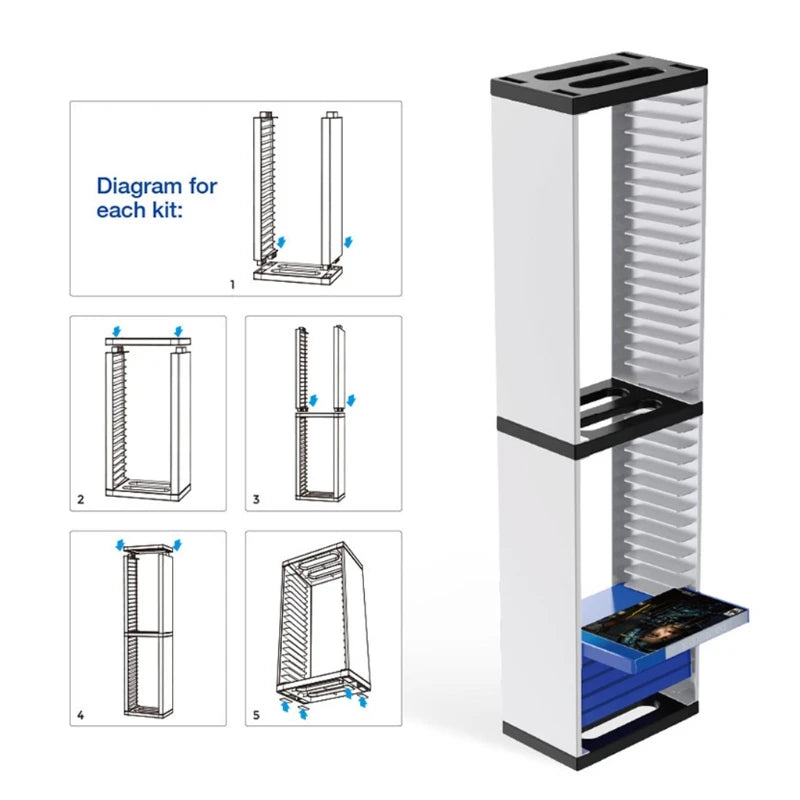 Diagram for each kit:

1

2

3

4

5