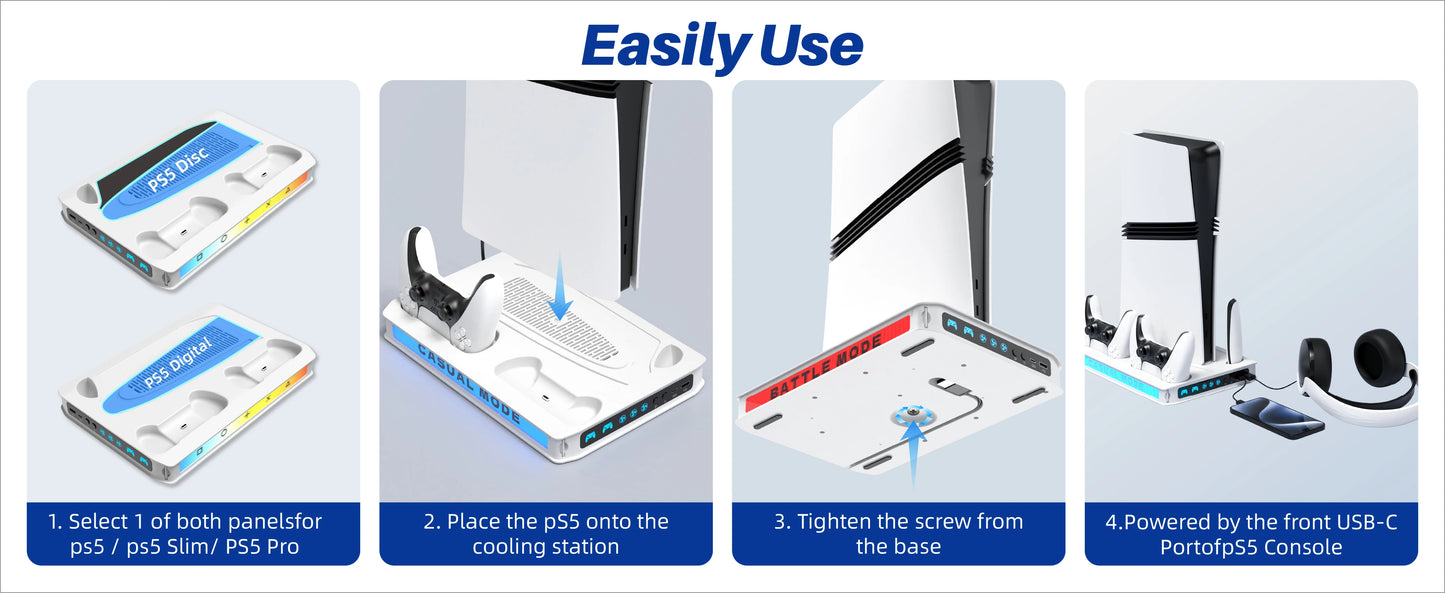 Easily Use

PS5 Disc

PS5 Digital

1. Select 1 of both panelsfor ps5 / ps5 Slim/ PS5 Pro

CASUAL MODE

2. Place the pS5 onto the cooling station

BATTLE MODE

3. Tighten the screw from the base

4.Powered by the front USB-C PortofpS5 Console