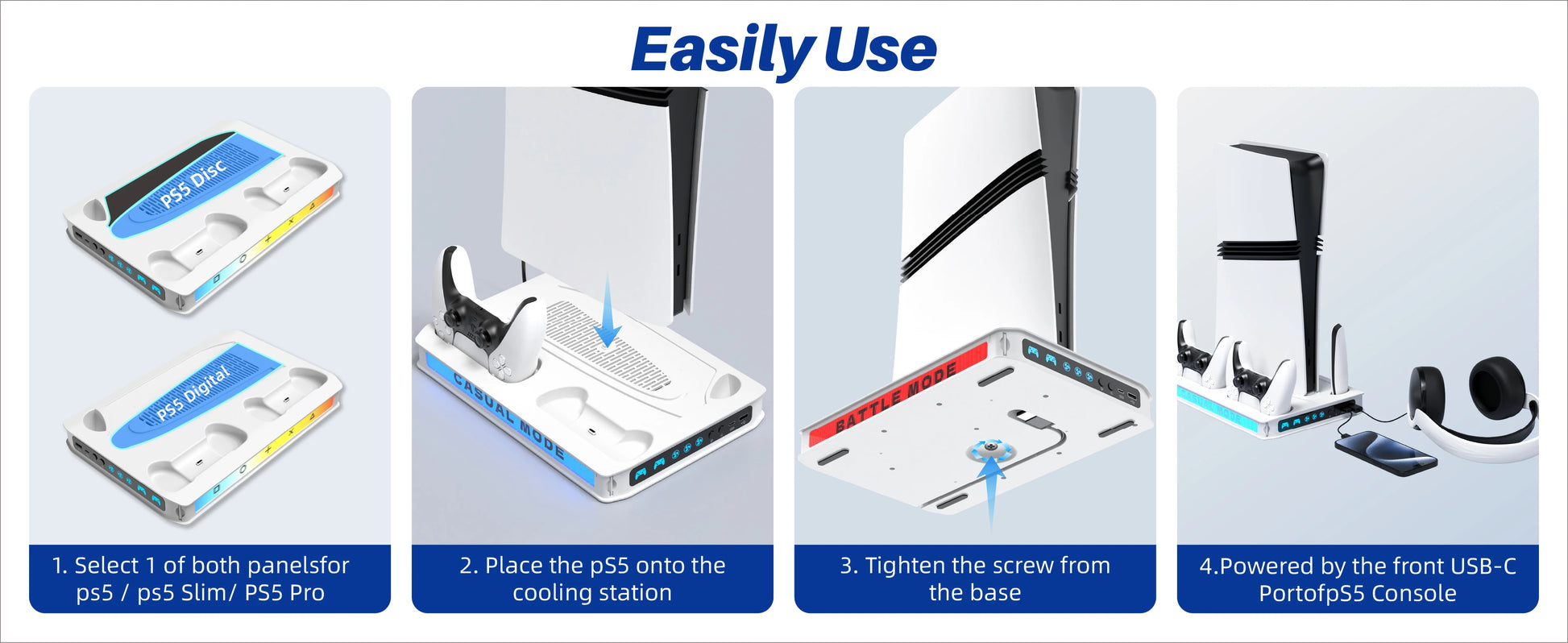 Easily Use

PS5 Disc

PS5 Digital

1. Select 1 of both panelsfor ps5 / ps5 Slim/ PS5 Pro

CASUAL MODE

2. Place the pS5 onto the cooling station

BATTLE MODE

3. Tighten the screw from the base

4.Powered by the front USB-C PortofpS5 Console