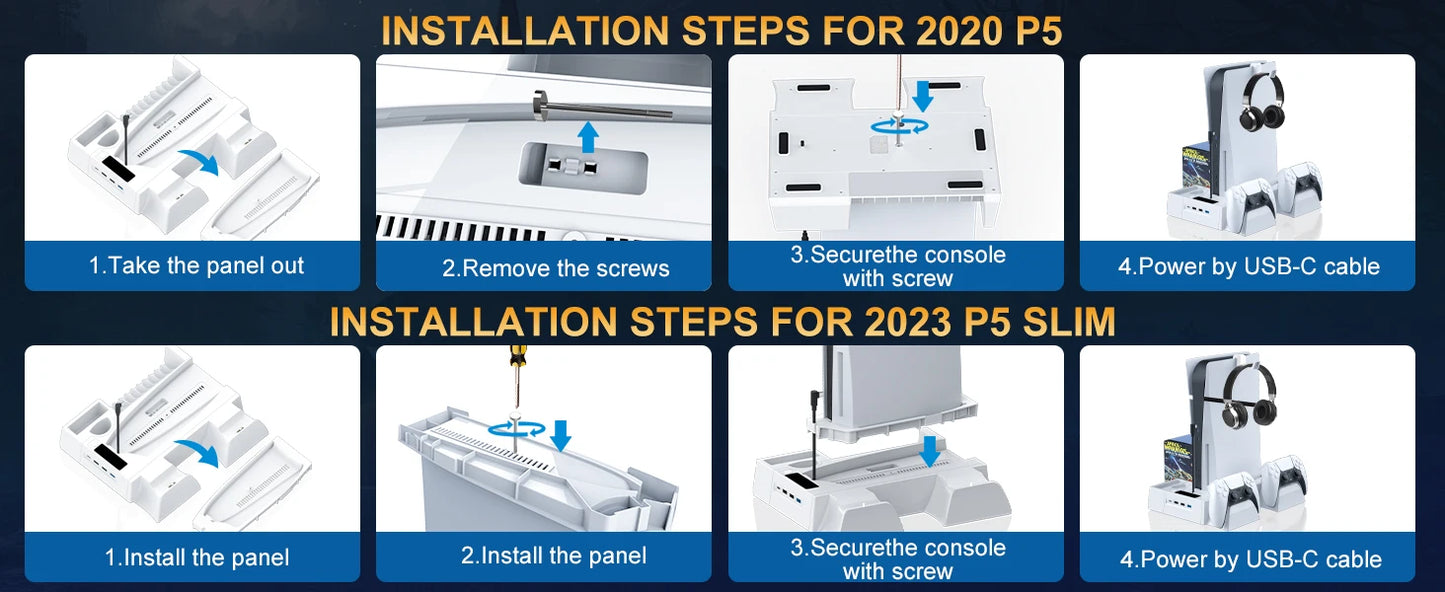 INSTALLATION STEPS FOR 2020 P5

1.Take the panel out

2.Remove the screws

3.Securethe console with screw

4.Power by USB-C cable

INSTALLATION STEPS FOR 2023 P5 SLIM

1.Install the panel

2.Install the panel

3.Securethe console with screw

4.Power by USB-C cable