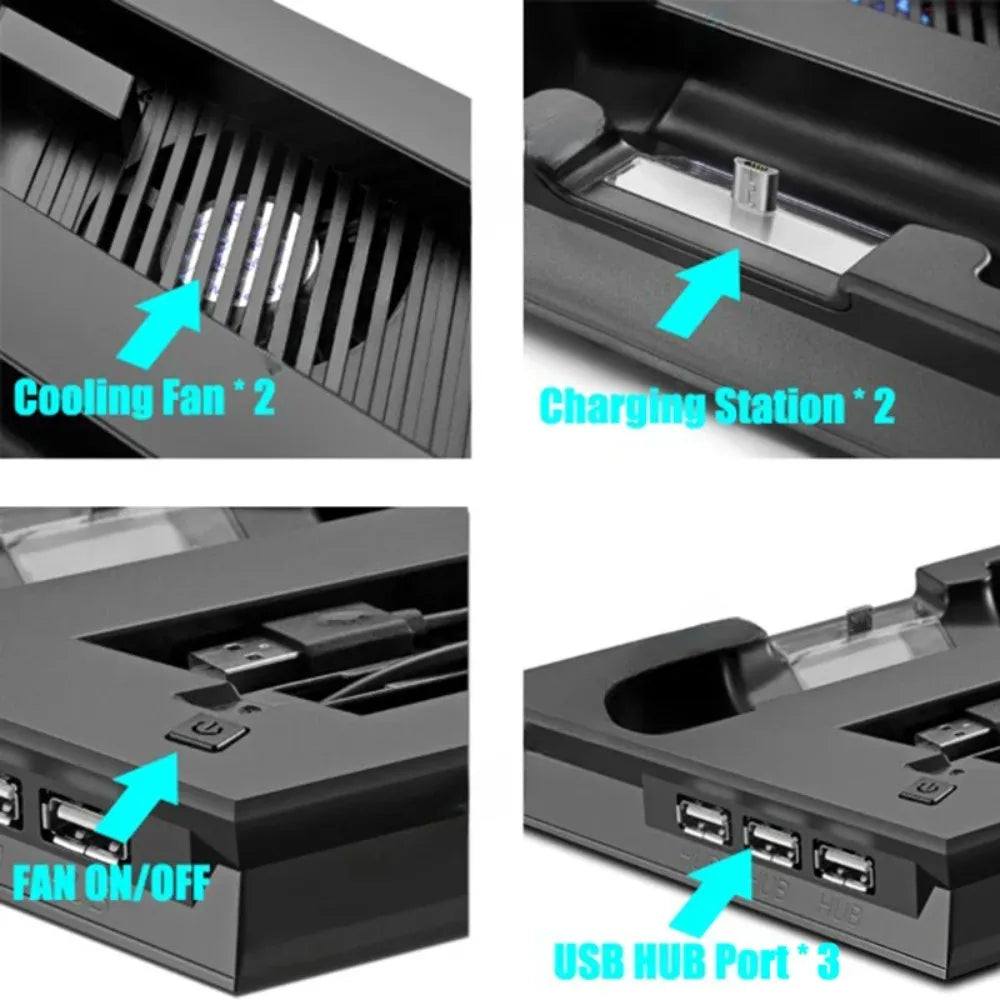 Cooling Fan * 2

Charging Station * 2

FAN ON/OFF

HUB HUB HUB

USB HUB Port * 3